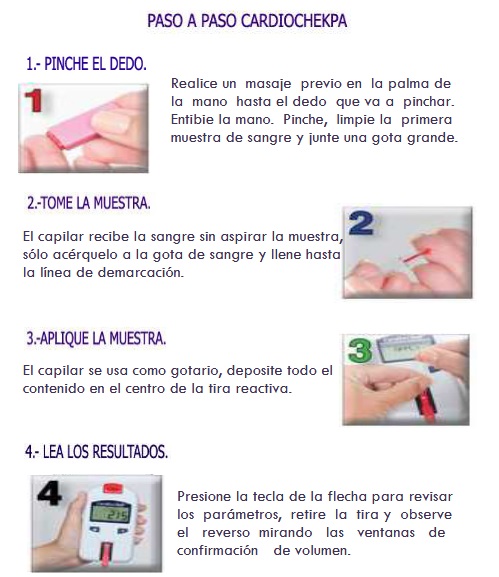 PASO A PASO CARDIOCHEKPA

1.- PINCHE EL DEDO.

1

Realice un masaje previo en la palma de la mano hasta el dedo que va a pinchar. Entibie la mano. Pinche, limpie la primera muestra de sangre y junte una gota grande.

2.-TOME LA MUESTRA.

El capilar recibe la sangre sin aspirar la muestra, sólo acérquelo a la gota de sangre y llene hasta la línea de demarcación.

2

3.-APLIQUE LA MUESTRA.

El capilar se usa como gotario, deposite todo el contenido en el centro de la tira reactiva.

3

4.- LEA LOS RESULTADOS.

4

215

Presione la tecla de la flecha para revisar los parámetros, retire la tira y observe el reverso mirando las ventanas de confirmación de volumen.